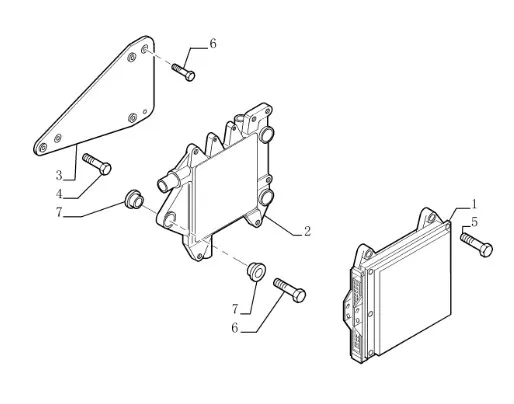 6
3
4
7
2
1
5
7
6