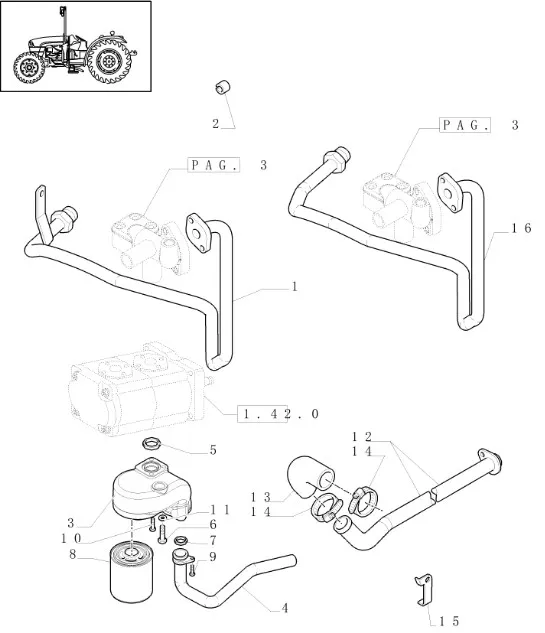 2

PAG. 3

PAG. 3

16

1

1.42.0

5

12

14

13

14

3

11

10

6

7

8

9

4

15